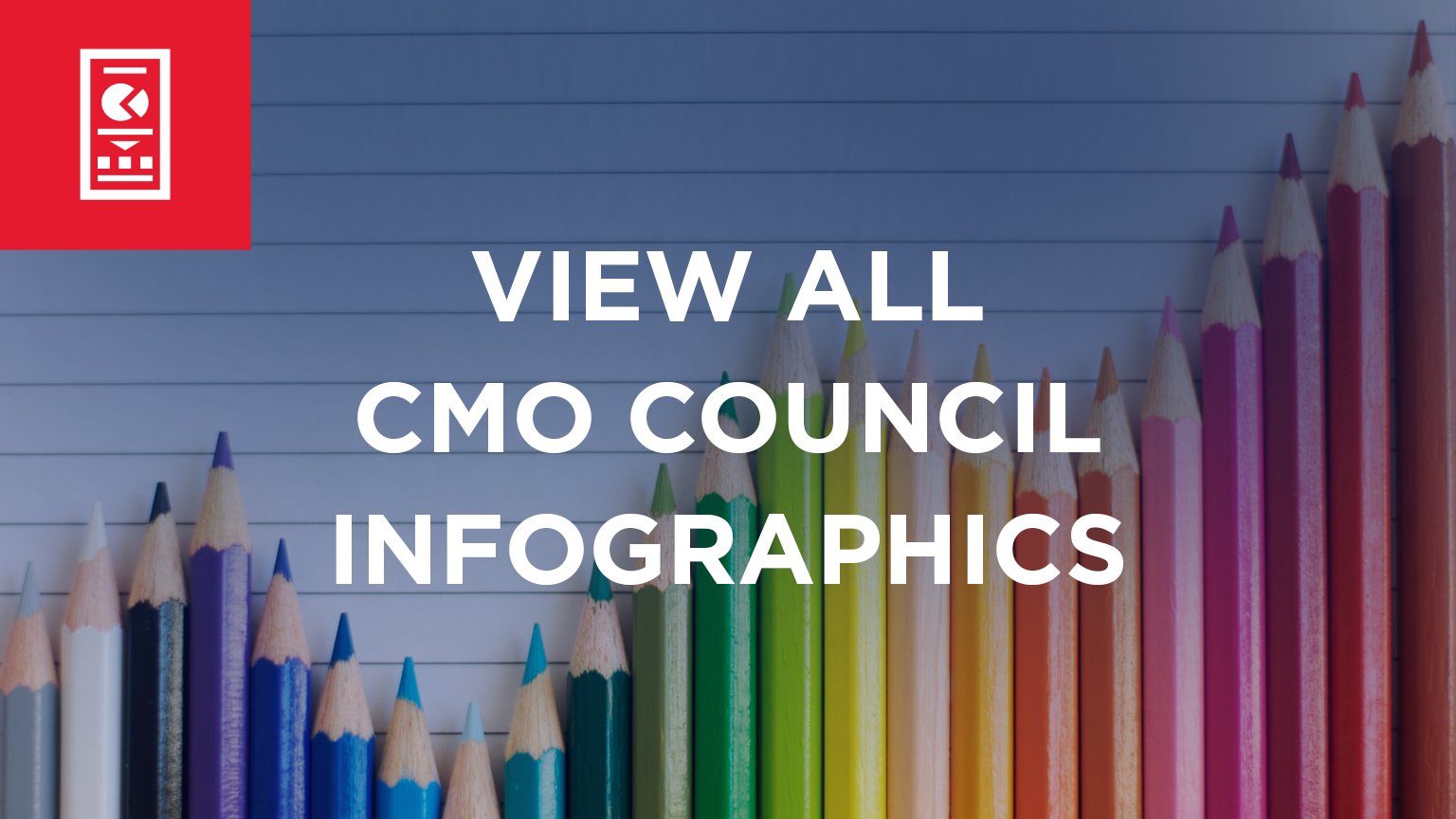 VIEW ALL
CMO COUNCIL
INFOGRAPHICS